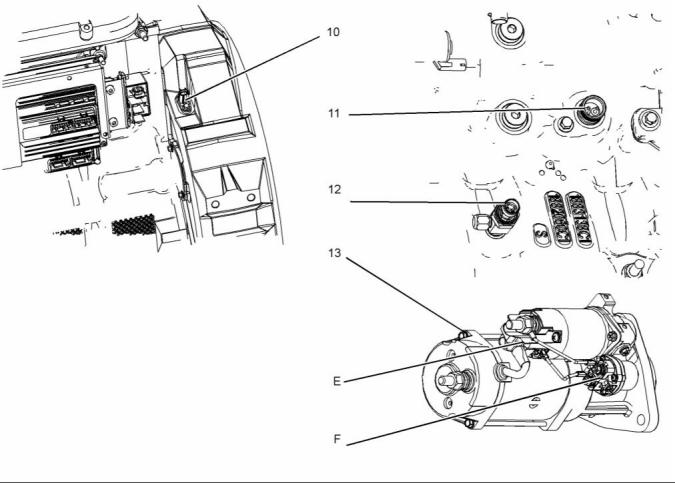 10

11

12

13

E

F