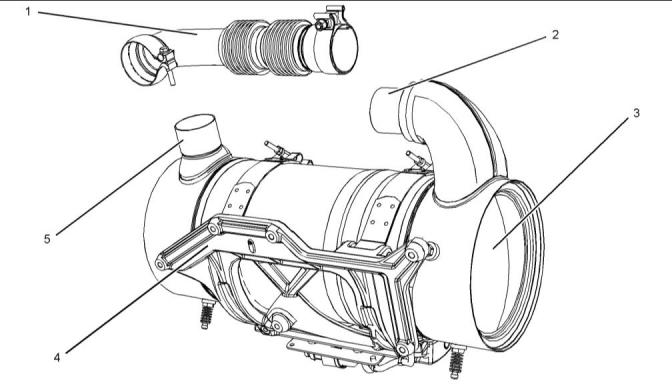 1
2
3
5
4