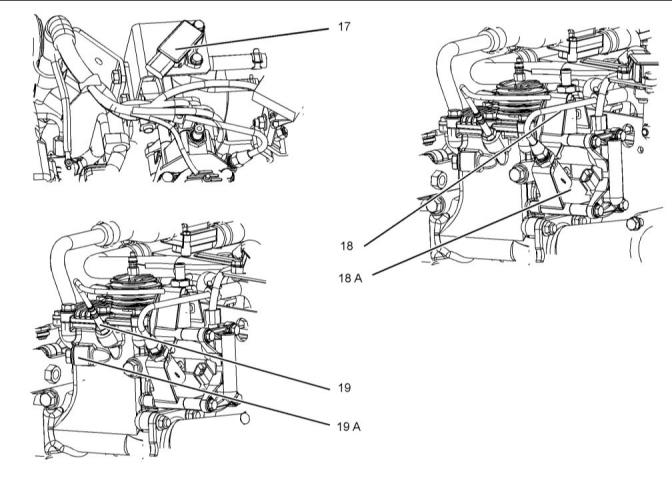 17

18

18 A

19

19 A