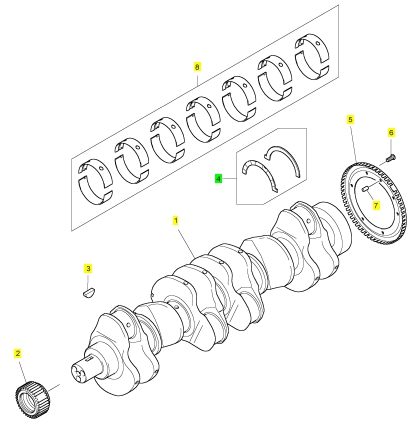 8
5
6
4
7
1
3
2