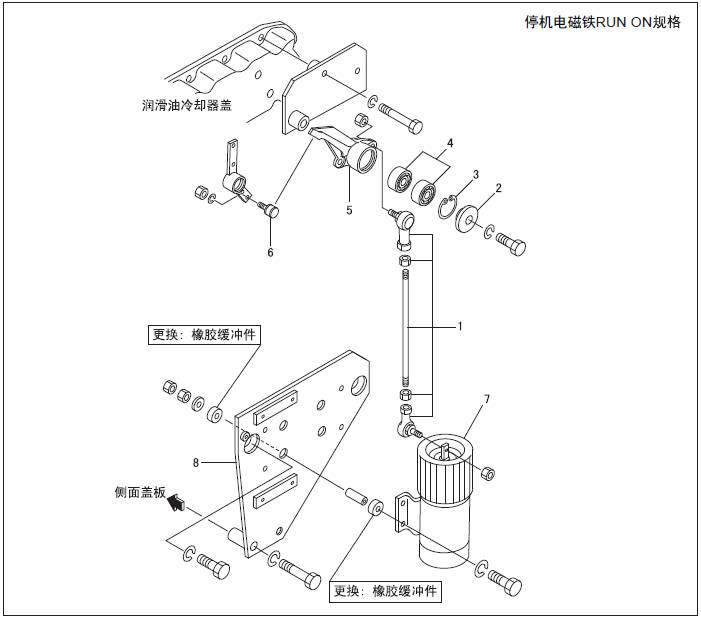 停机电磁铁RUN ON规格

润滑油冷却器盖

4

3

2

5

6

1

更换：橡胶缓冲件

7

8

侧面盖板

更换：橡胶缓冲件