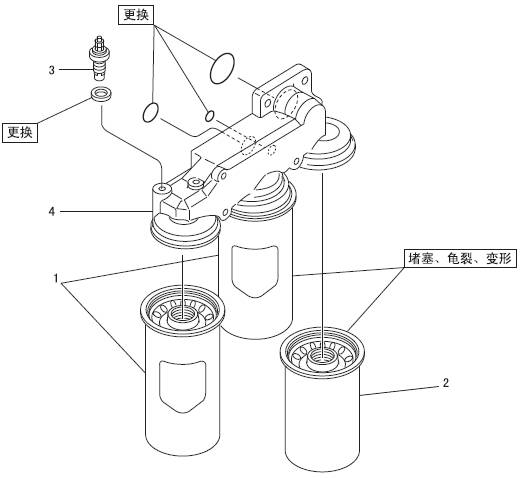 更换

3

更换

4

堵塞、龟裂、变形

1

2